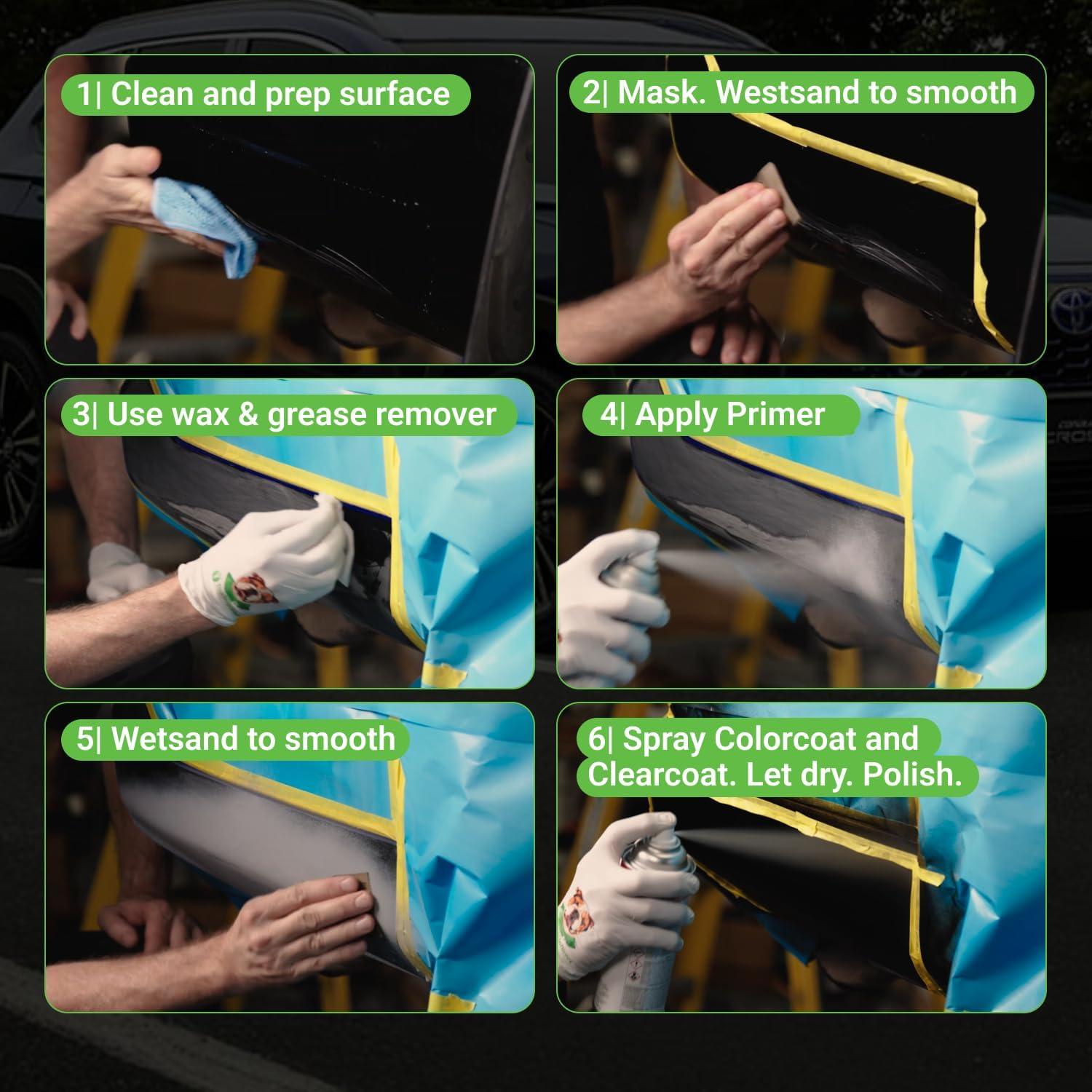 1| Clean and prep surface

2| Mask. Westsand to smooth

3| Use wax & grease remover

4| Apply Primer

5| Wetsand to smooth

6| Spray Colorcoat and Clearcoat. Let dry. Polish.