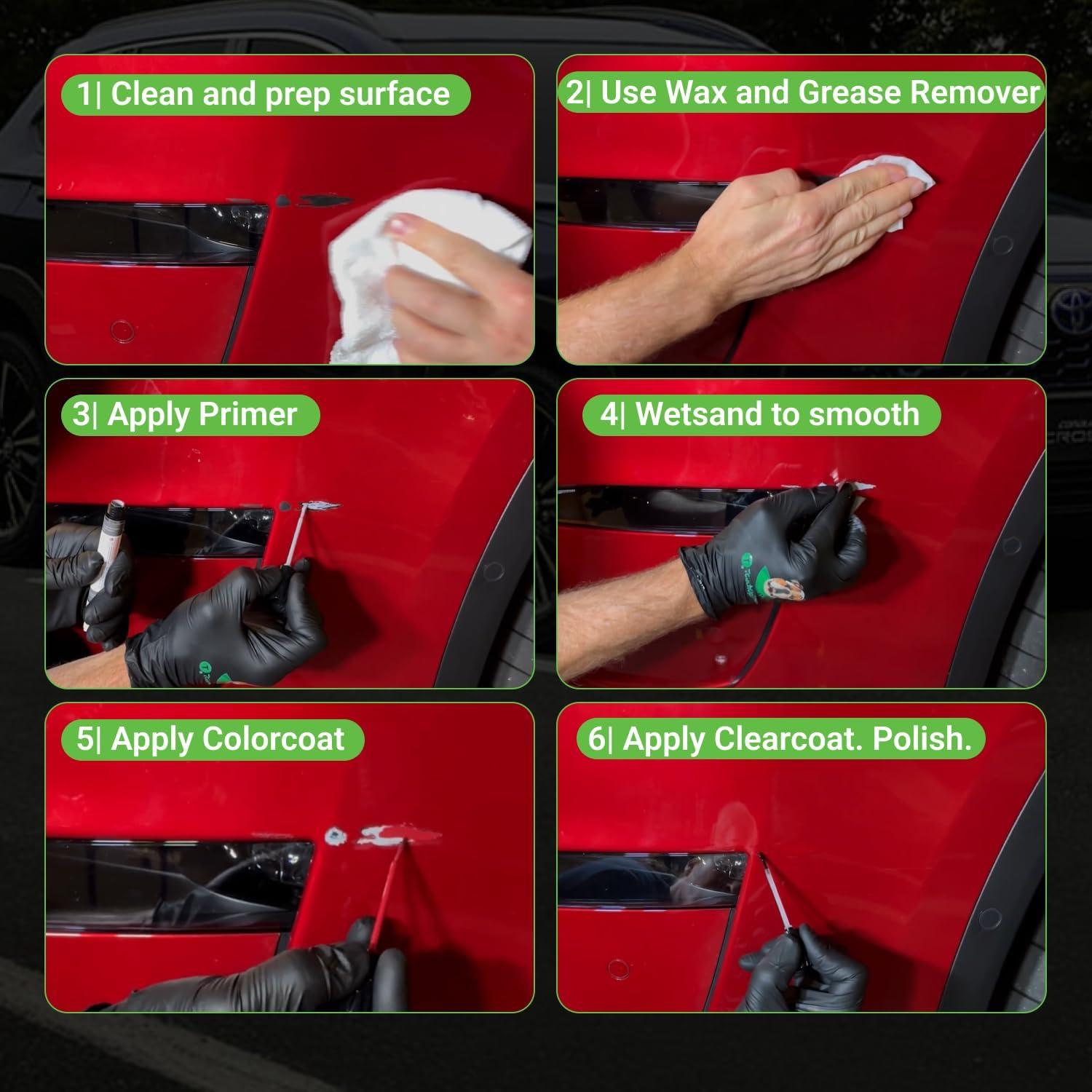 1| Clean and prep surface

2| Use Wax and Grease Remover

3| Apply Primer

4| Wetsand to smooth

5| Apply Colorcoat

6| Apply Clearcoat. Polish.